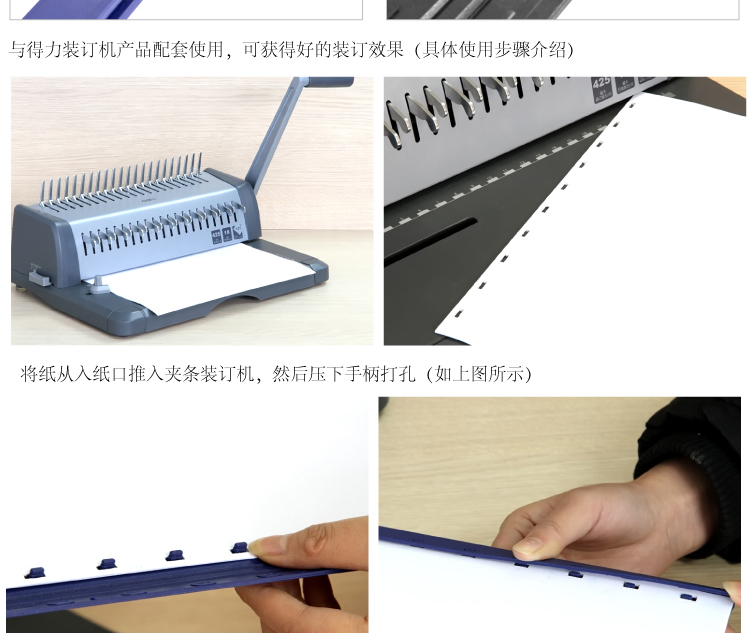 与得力装订机产品配套使用，可获得好的装订效果（具体使用步骤介绍）

425

将纸从入纸口推入夹条装订机，然后压下手柄打孔（如上图所示）